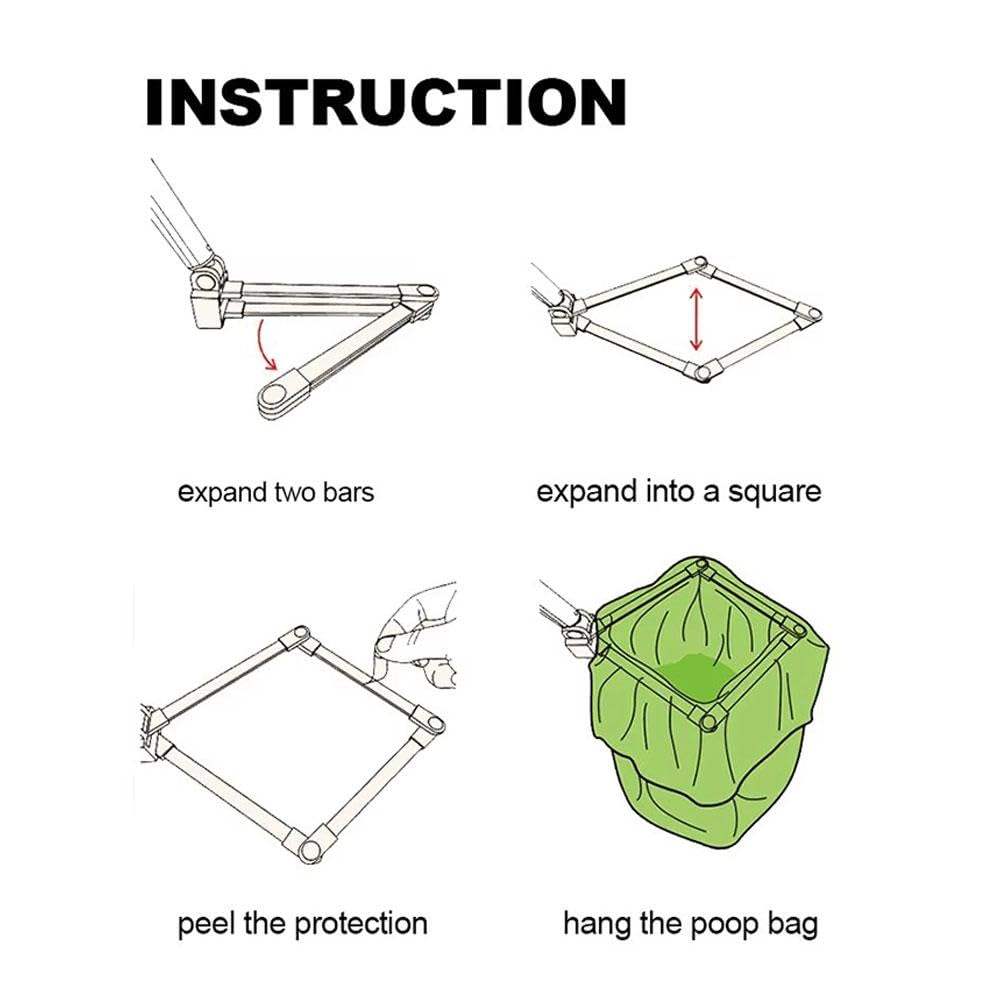 INSTRUCTION

expand two bars

expand into a square

peel the protection

hang the poop bag